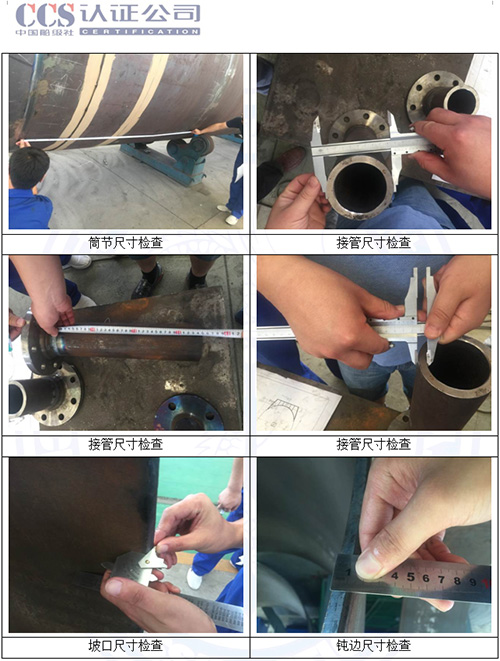 CCS 认证公司
中国船级社 CERTIFICATION

| 筒节尺寸检查 | 接管尺寸检查 |
|---|---|
| 接管尺寸检查 | 接管尺寸检查 |
| 坡口尺寸检查 | 钝边尺寸检查 |

1 4 5 6 7 8 9